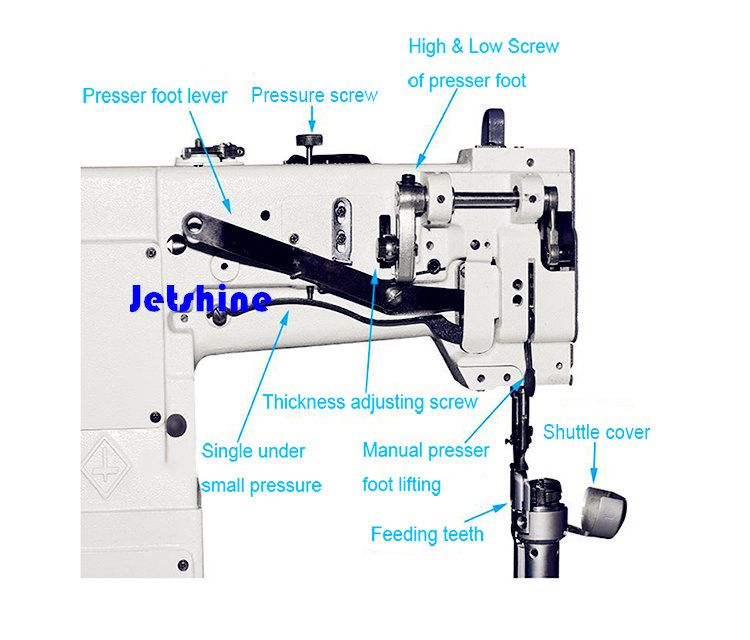 High & Low Screw of presser foot

Presser foot lever

Pressure screw

Jetshine

Thickness adjusting screw

Single under small pressure

Manual presser foot lifting

Shuttle cover

Feeding teeth